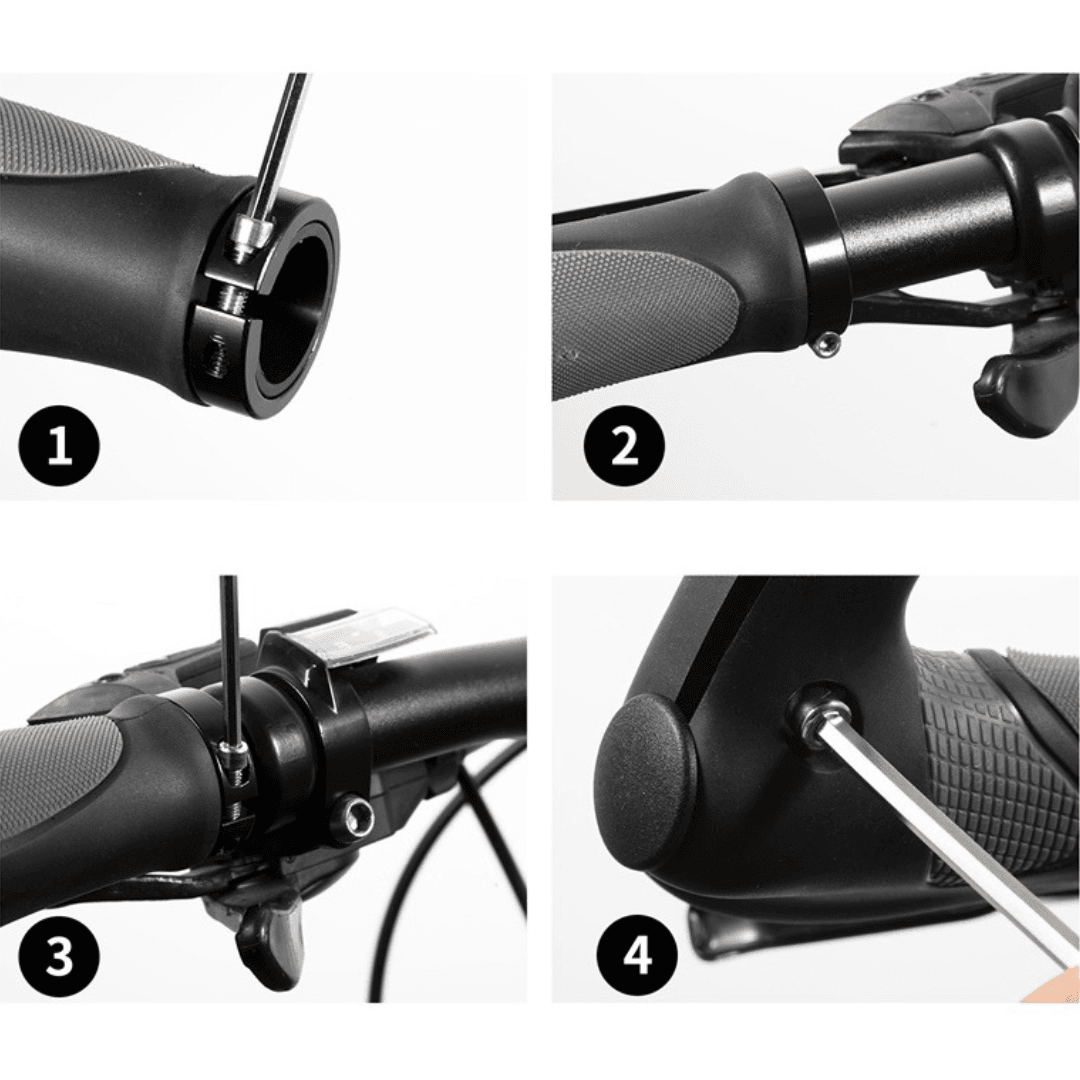 1

2

3

4